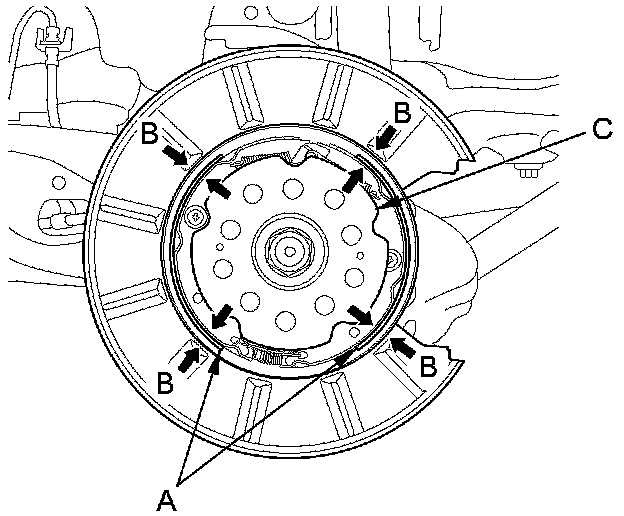 B
B
C
B
B
A