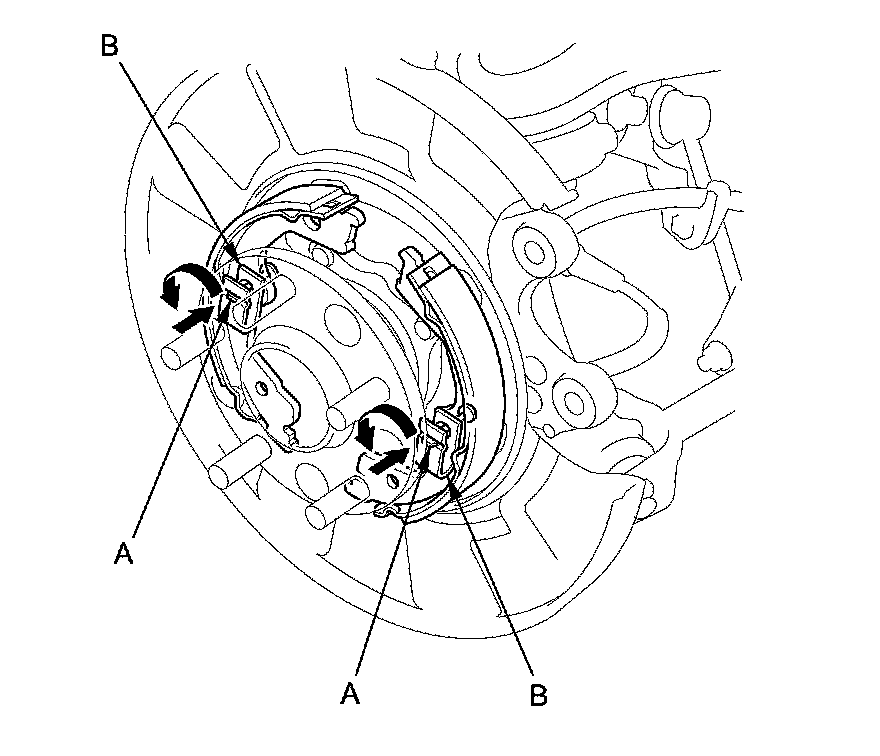 B

A

A

B