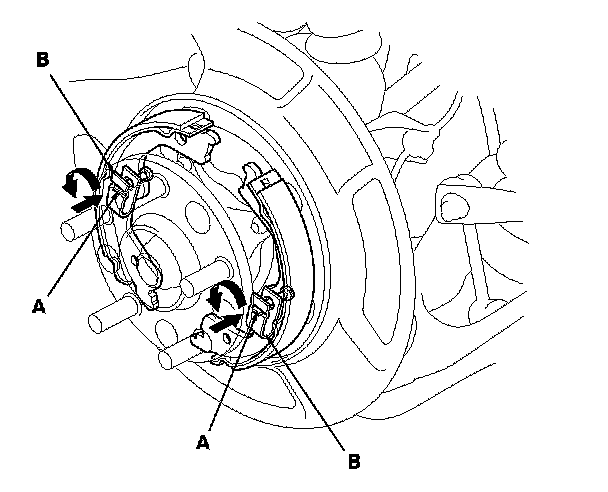 B
A
A
B