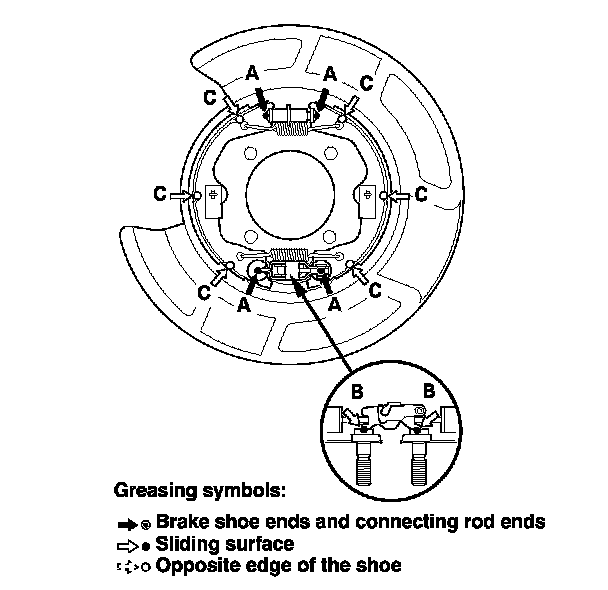 A A C
C
C C
C C
A A
B B

Greasing symbols:

Brake shoe ends and connecting rod ends
Sliding surface
Opposite edge of the shoe