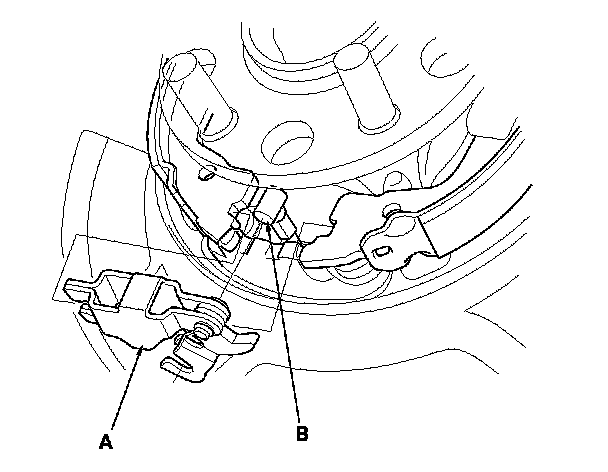 A

B