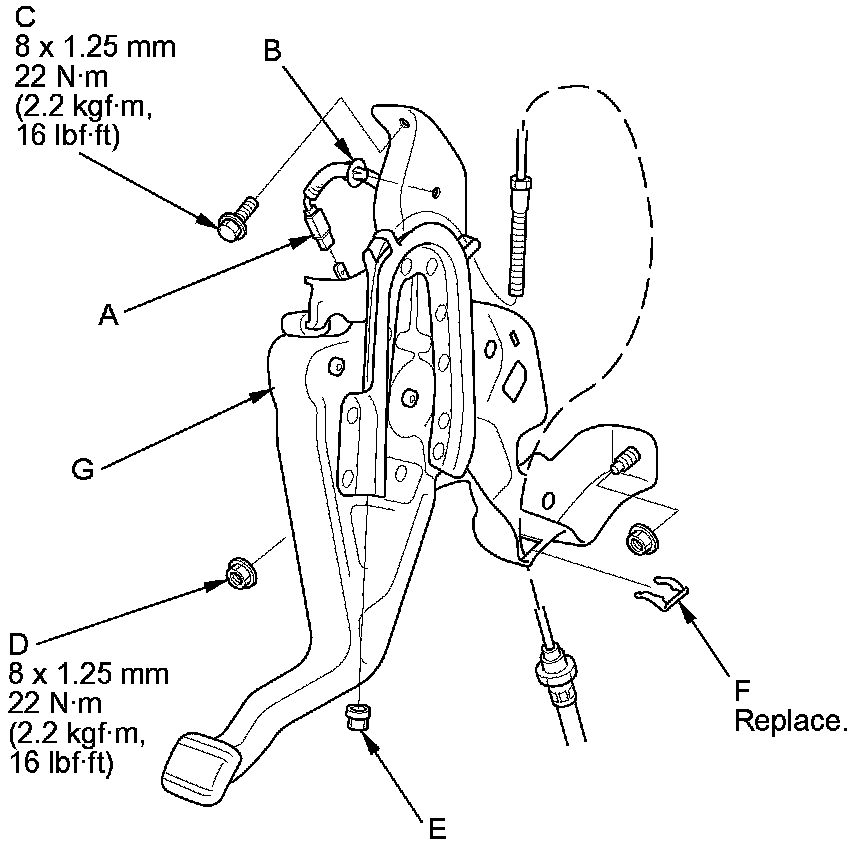 C
8 x 1.25 mm
22 N·m
(2.2 kgf·m,
16 lbf·ft)

B

A

G

D
8 x 1.25 mm
22 N·m
(2.2 kgf·m,
16 lbf·ft)

E

F
Replace.