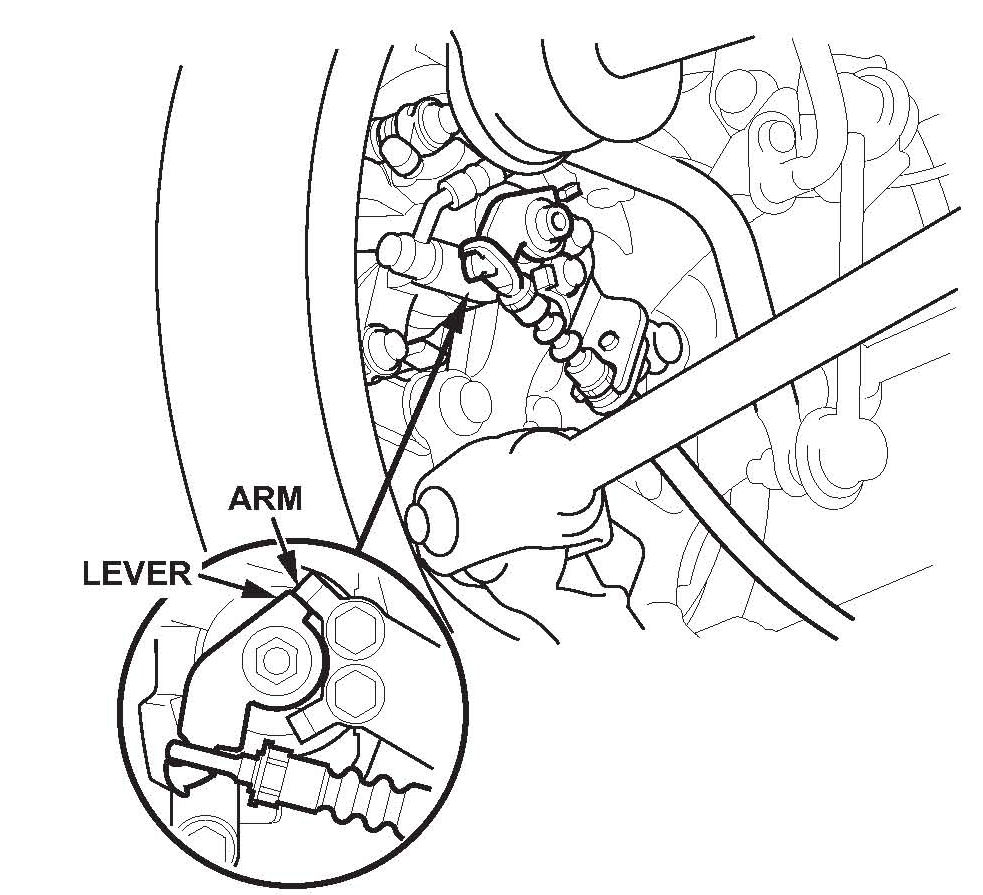 ARM
LEVER