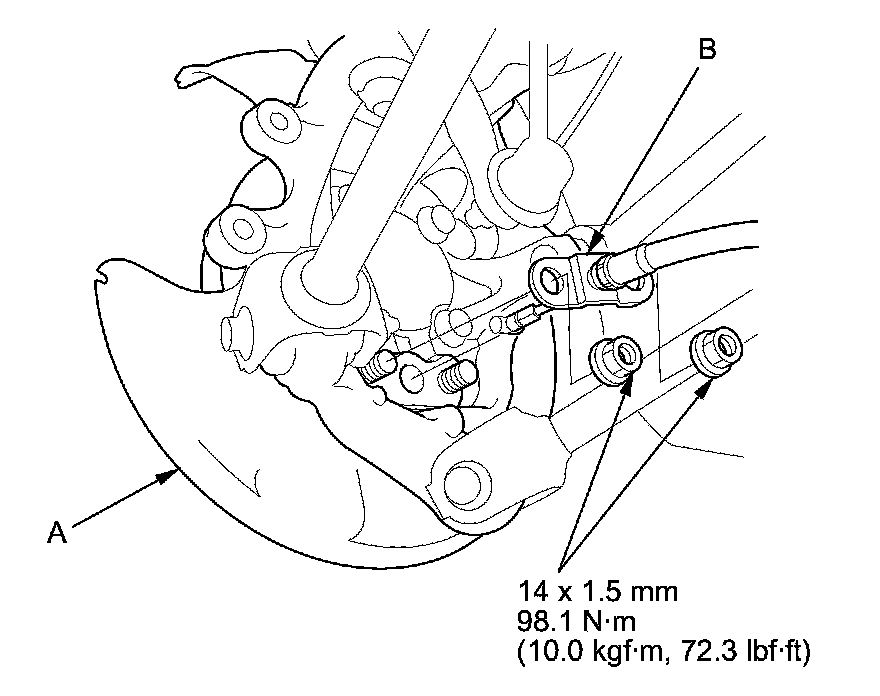 B

A

14 x 1.5 mm
98.1 N·m
(10.0 kgf·m, 72.3 lbf·ft)