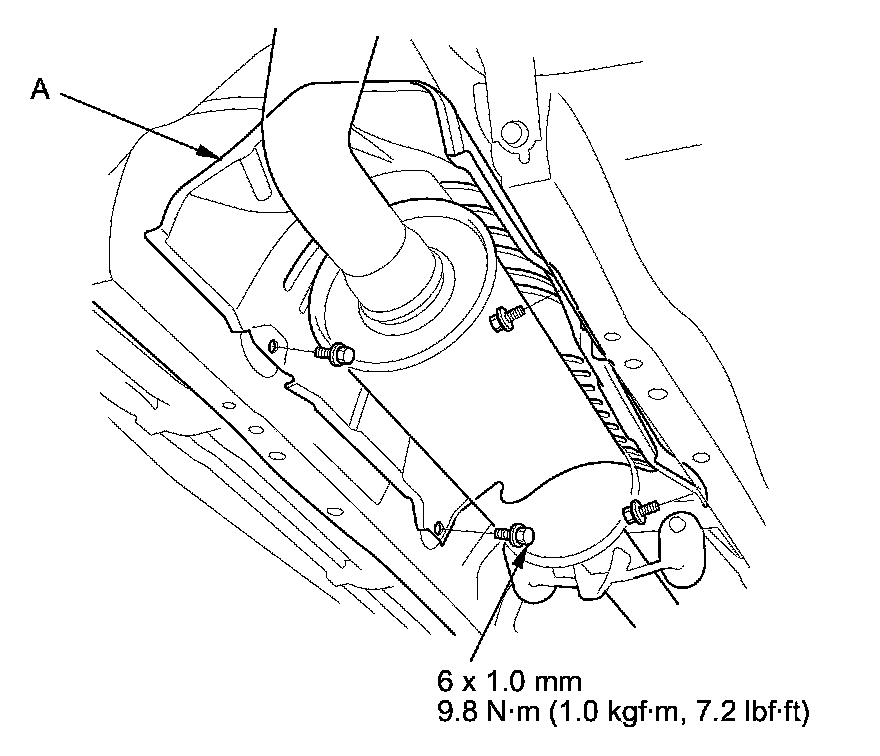 A

6 x 1.0 mm
9.8 N·m (1.0 kgf·m, 7.2 lbf·ft)