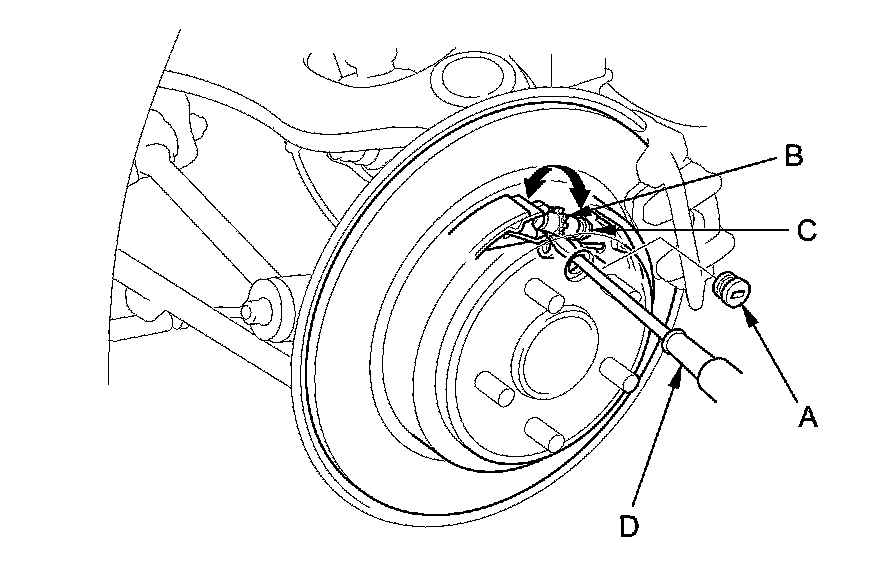 B
C
A
D