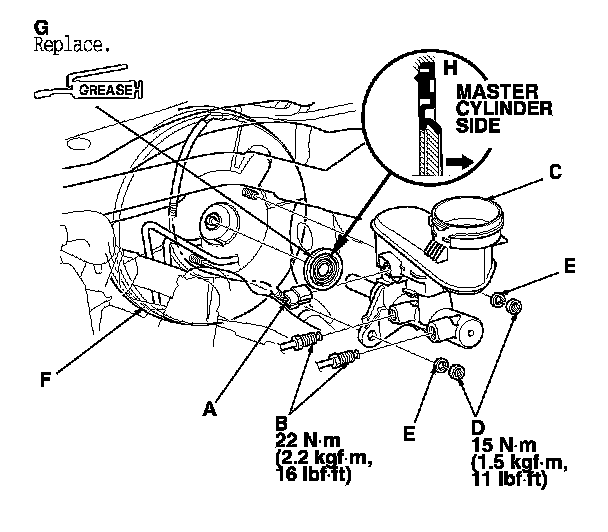 G
Replace.

GREASE

H

MASTER CYLINDER SIDE

C

E

F

A

B
22 N·m
(2.2 kgf·m,
16 lbf·ft)

E

D
15 N·m
(1.5 kgf·m,
11 lbf·ft)