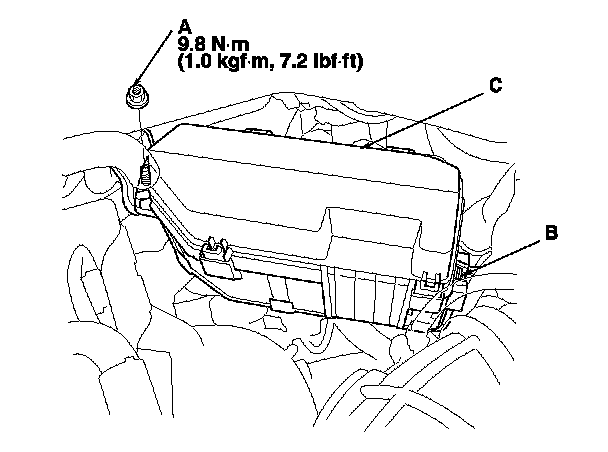 A
9.8 N·m
(1.0 kgf·m, 7.2 lbf·ft)

C

B