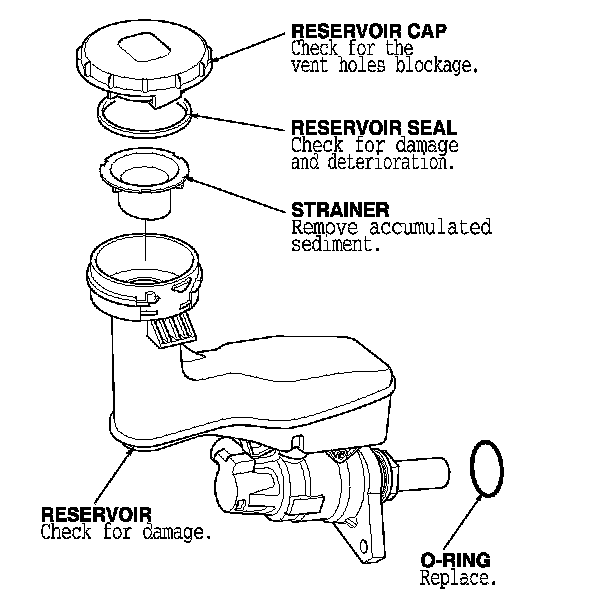 RESERVOIR CAP
Check for the vent holes blockage.

RESERVOIR SEAL
Check for damage and deterioration.

STRAINER
Remove accumulated sediment.

RESERVOIR
Check for damage.

O-RING
Replace.