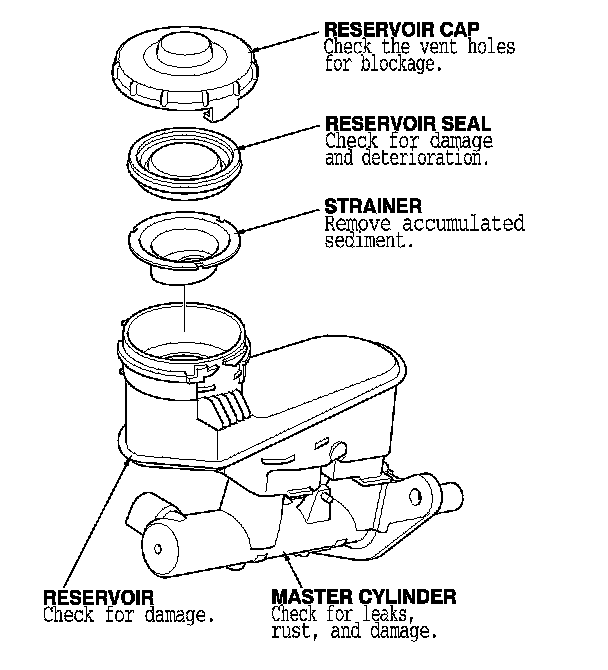 RESERVOIR CAP
Check the vent holes for blockage.

RESERVOIR SEAL
Check for damage and deterioration.

STRAINER
Remove accumulated sediment.

RESERVOIR
Check for damage.

MASTER CYLINDER
Check for leaks, rust, and damage.