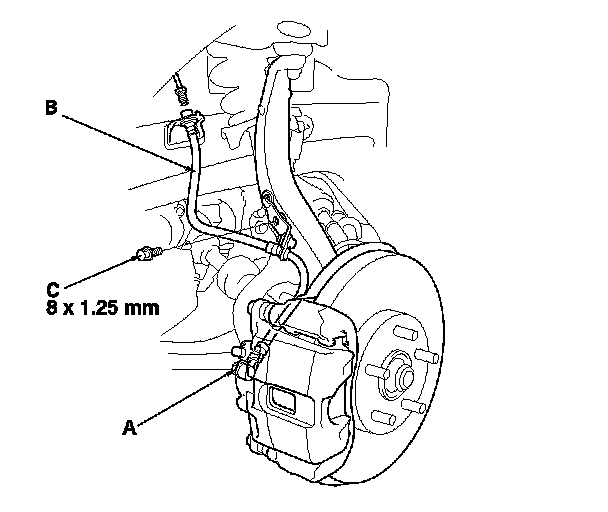 B

C
8 x 1.25 mm

A