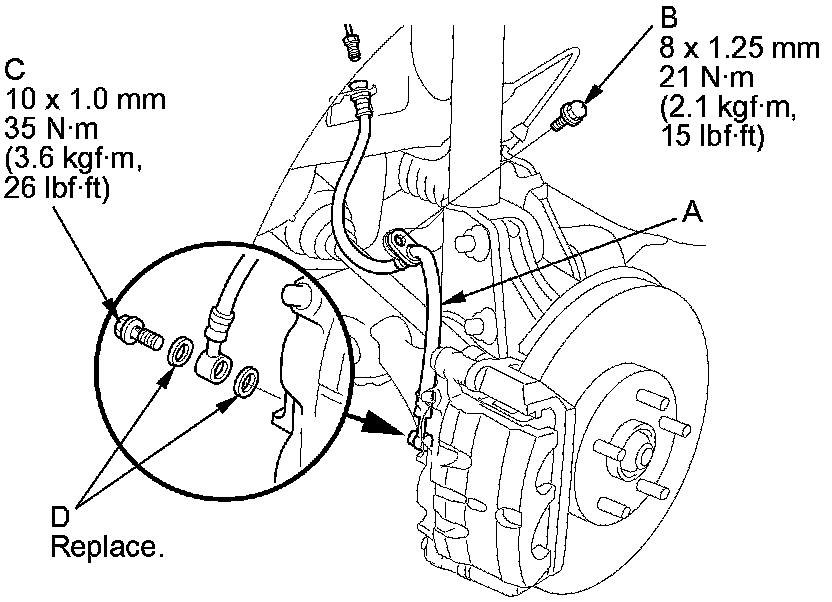 C
10 x 1.0 mm
35 N·m
(3.6 kgf·m,
26 lbf·ft)

B
8 x 1.25 mm
21 N·m
(2.1 kgf·m,
15 lbf·ft)

A

D
Replace.