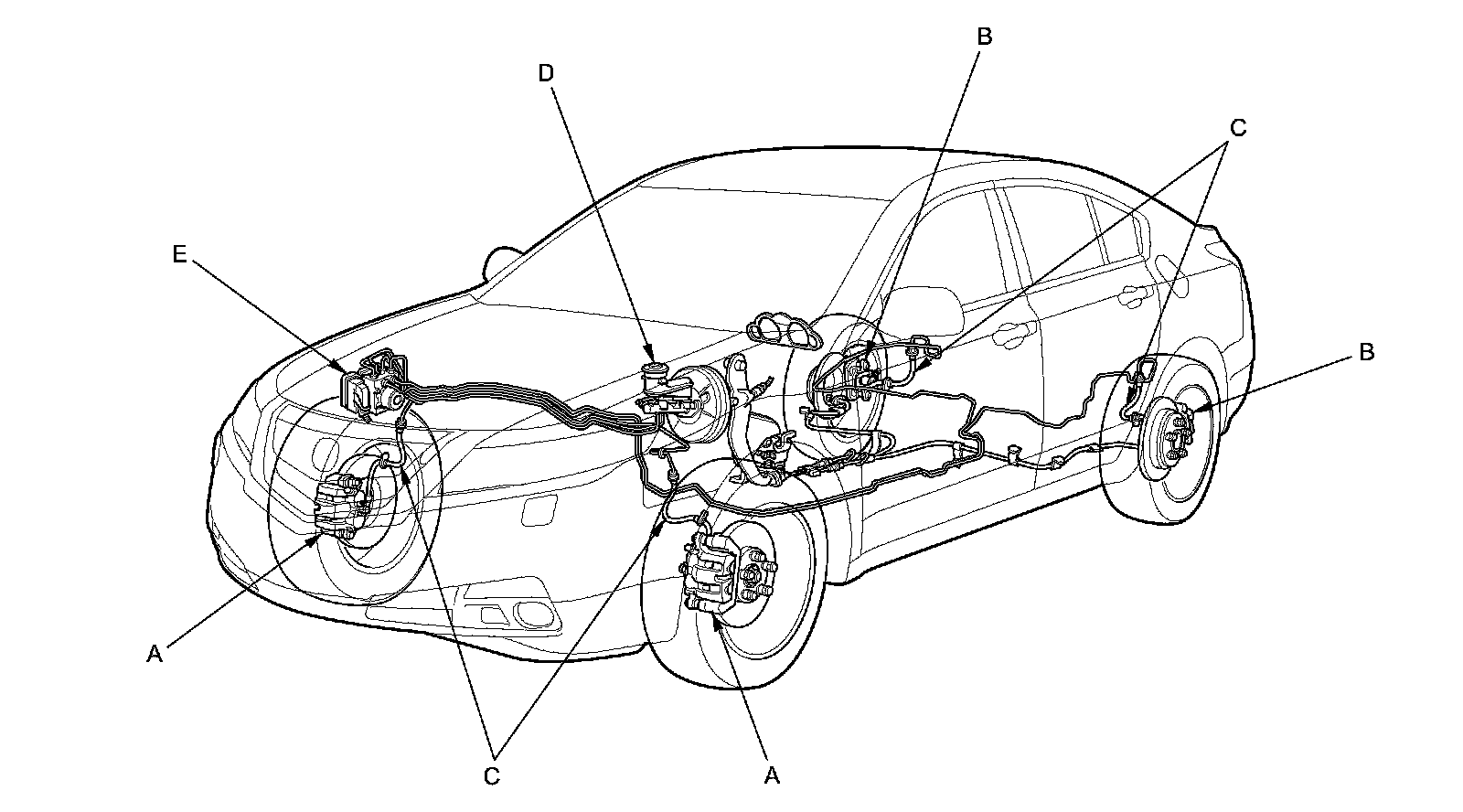 B
D
C
E
B
A
C
A