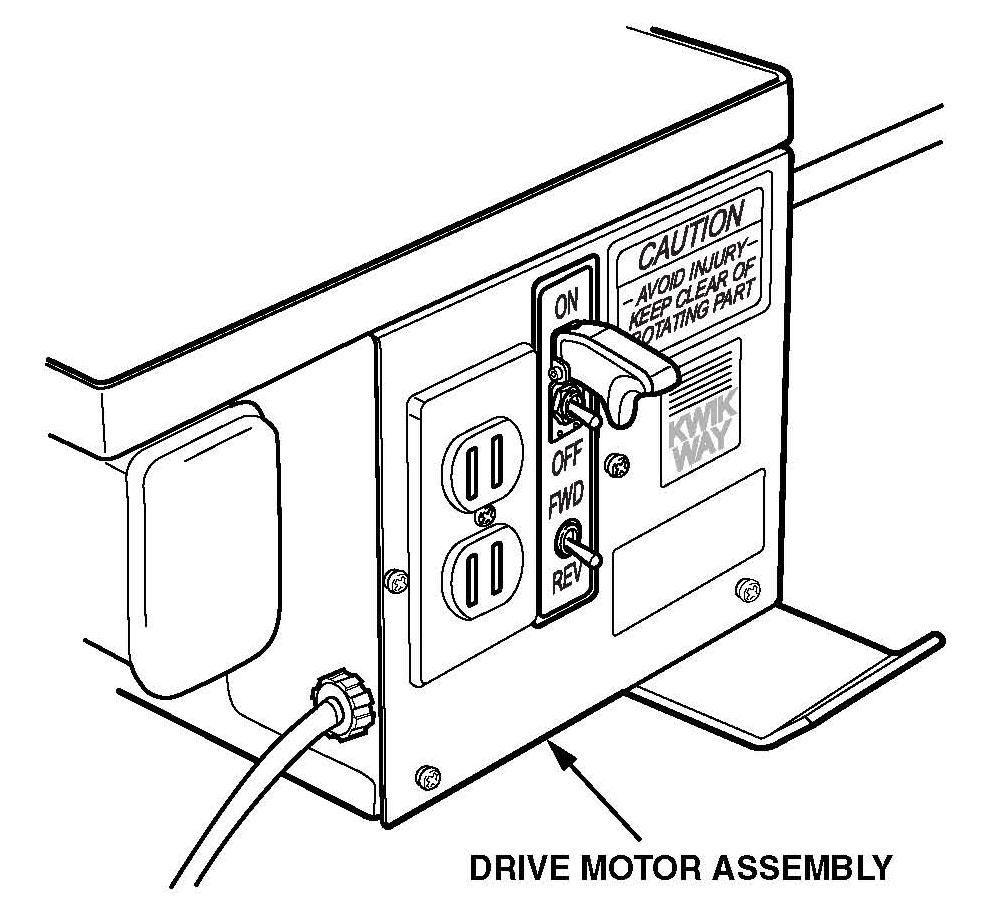 CAUTION
-AVOID INJURY-
KEEP CLEAR OF
ROTATING PART

ON

OFF

FWD

REV

KWIK WAY

DRIVE MOTOR ASSEMBLY