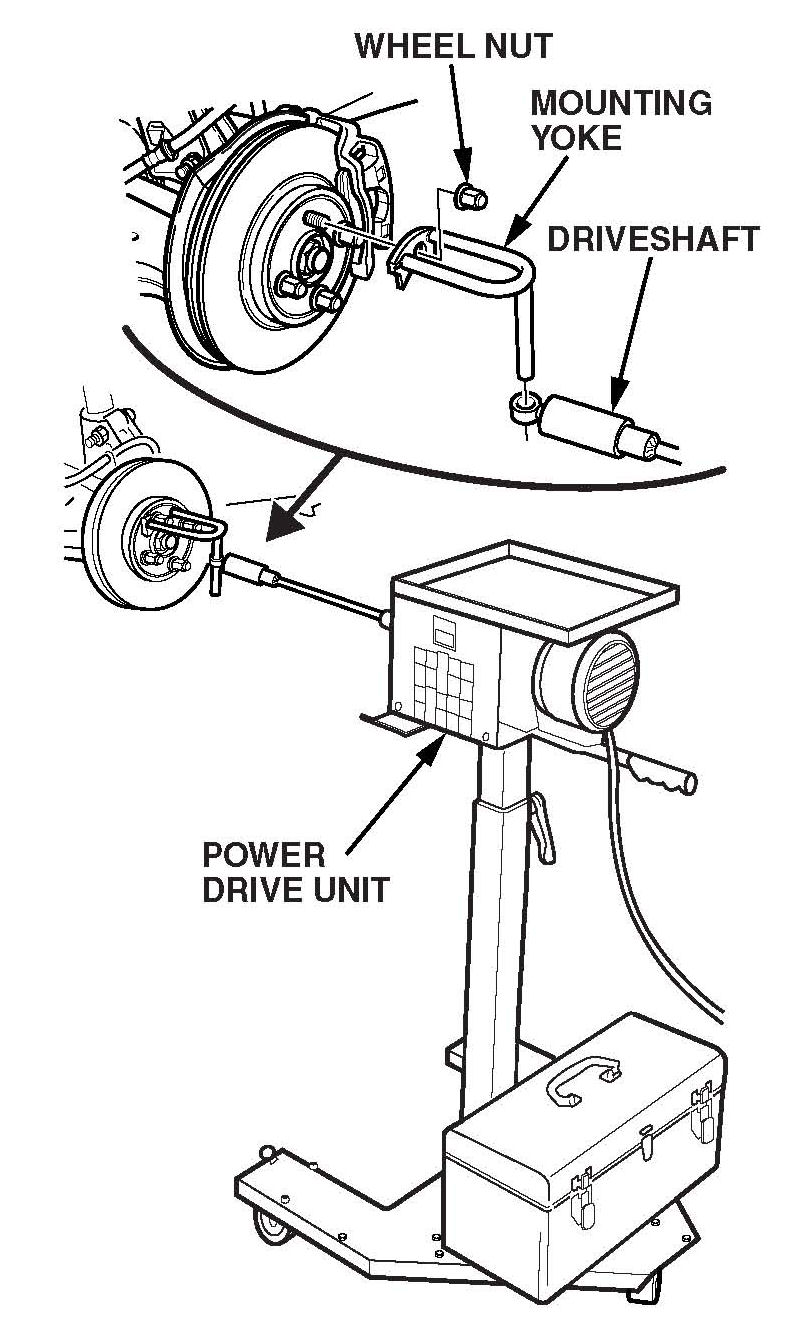 WHEEL NUT

MOUNTING YOKE

DRIVESHAFT

POWER DRIVE UNIT