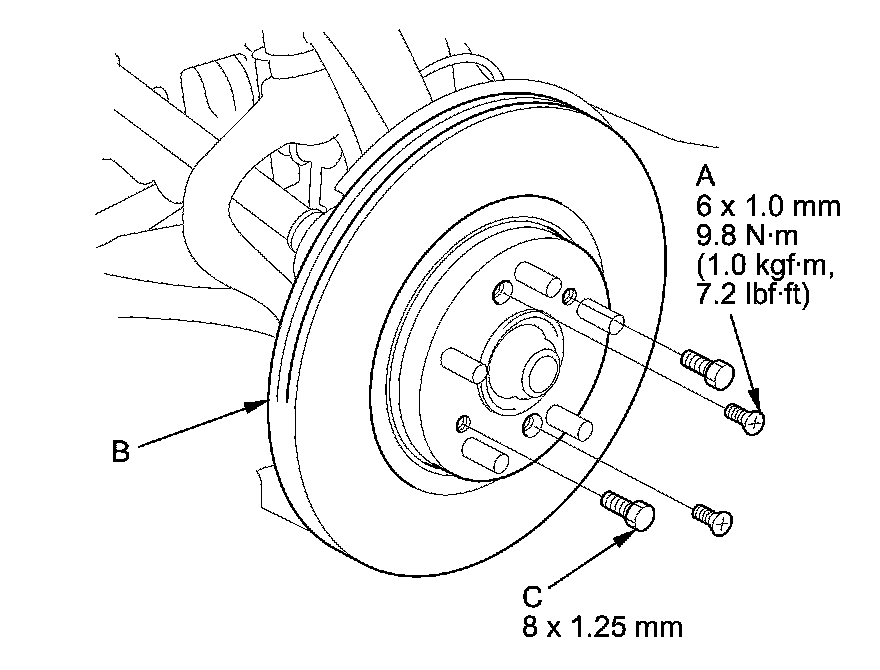 A
6 x 1.0 mm
9.8 N·m
(1.0 kgf·m,
7.2 lbf·ft)

B

C
8 x 1.25 mm