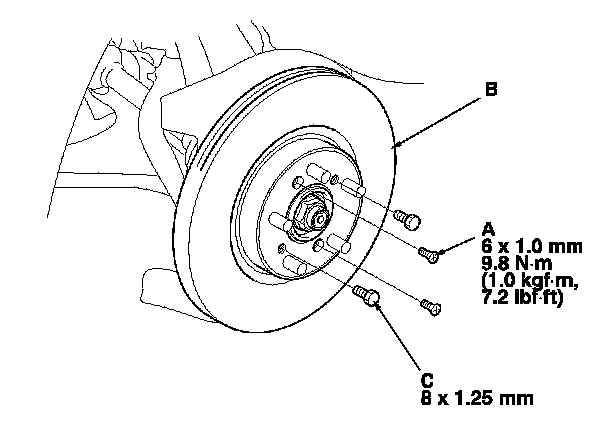 B

A
6 x 1.0 mm
9.8 N·m
(1.0 kgf·m,
7.2 lbf·ft)

C
8 x 1.25 mm