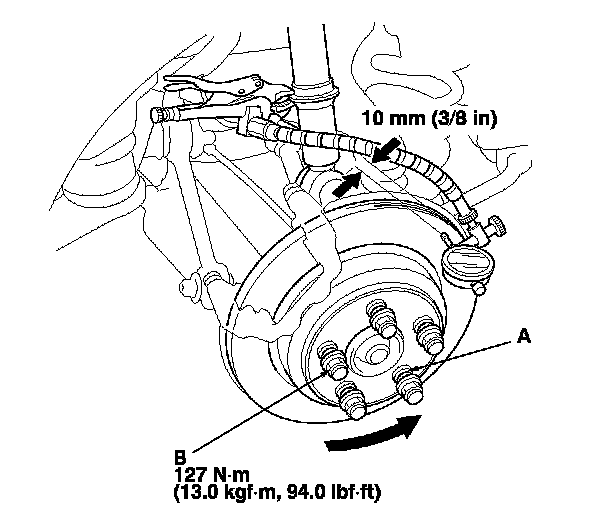 10 mm (3/8 in)

A

B
127 N·m
(13.0 kgf·m, 94.0 lbf·ft)