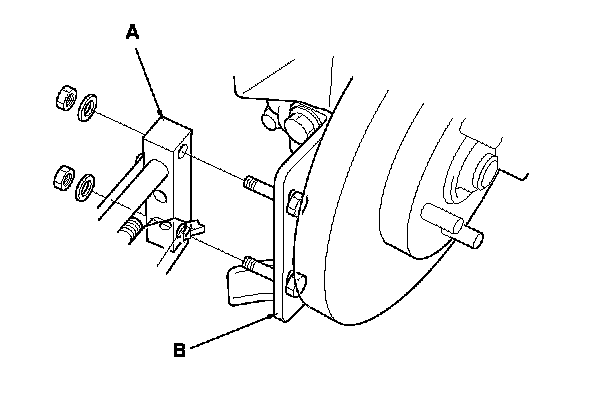 A
B