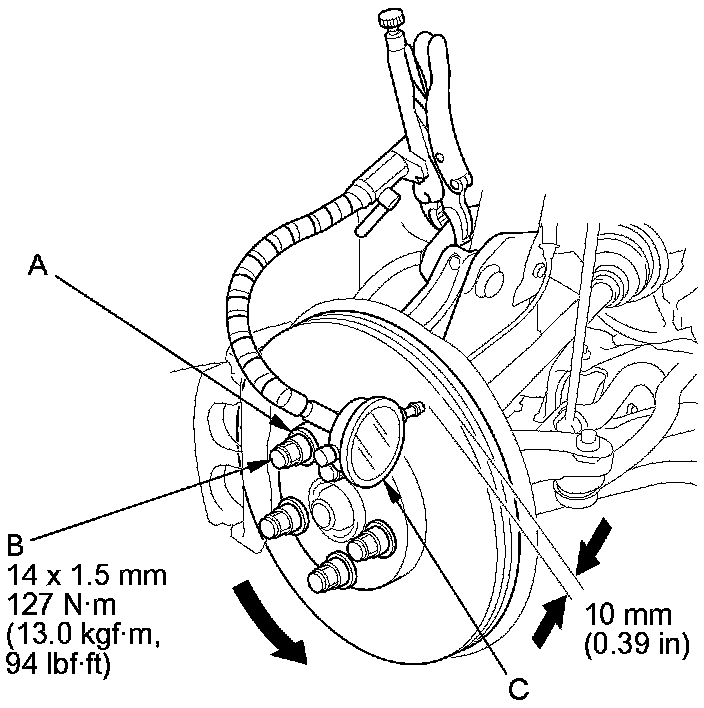 A

B
14 x 1.5 mm
127 N·m
(13.0 kgf·m,
94 lbf·ft)

10 mm
(0.39 in)

C