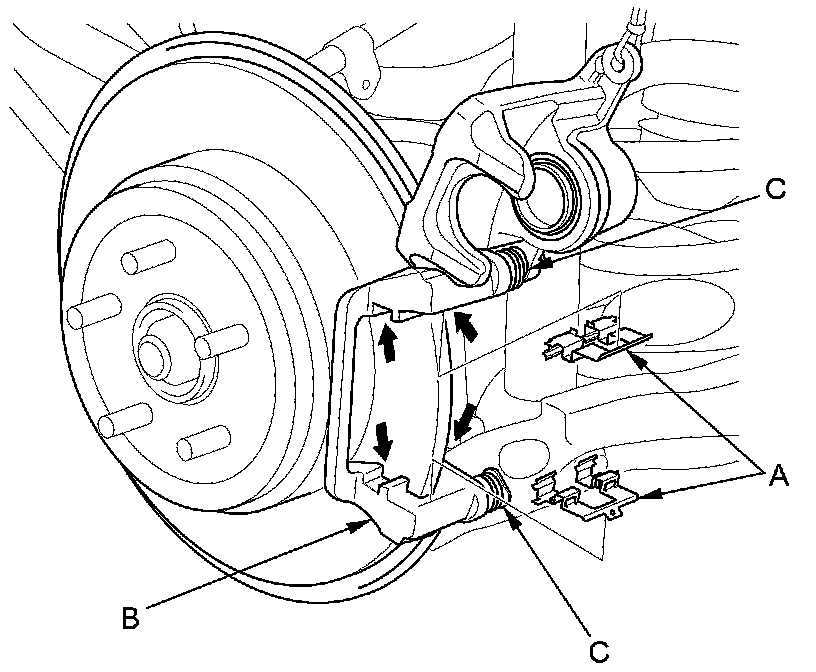 C
A
B
C