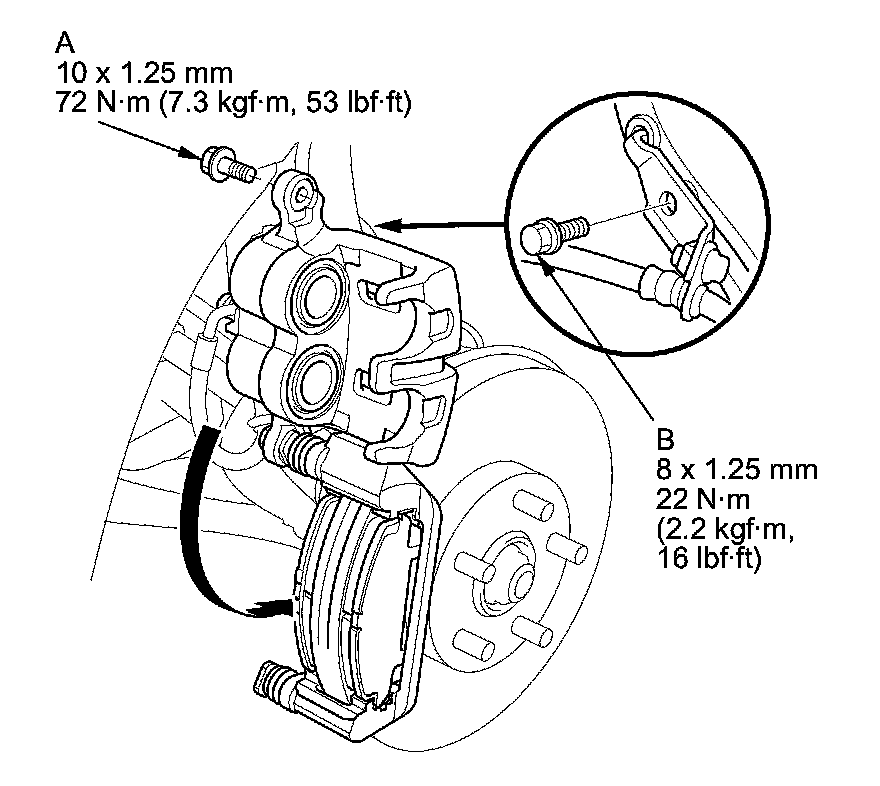 A
10 x 1.25 mm
72 N·m (7.3 kgf·m, 53 lbf·ft)

B
8 x 1.25 mm
22 N·m
(2.2 kgf·m,
16 lbf·ft)