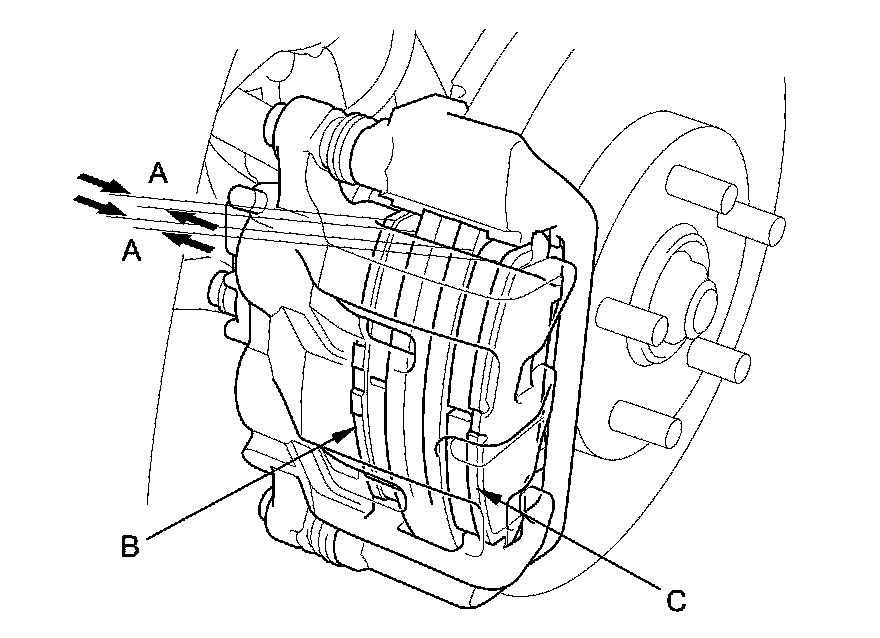 A
A
B
C