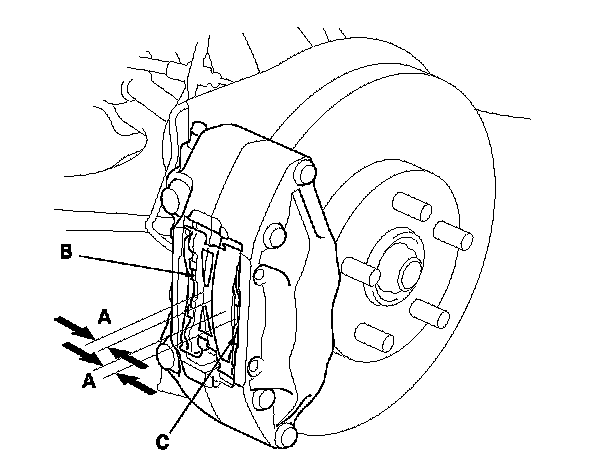 B
A
A
C