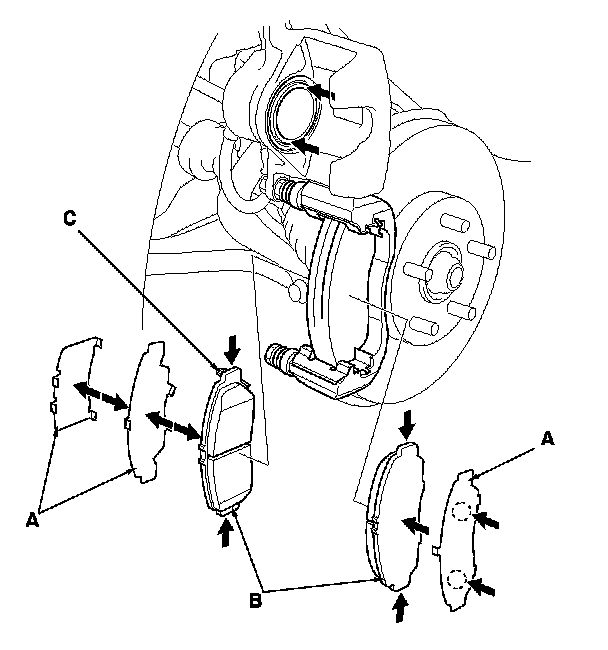 C
A
A
B