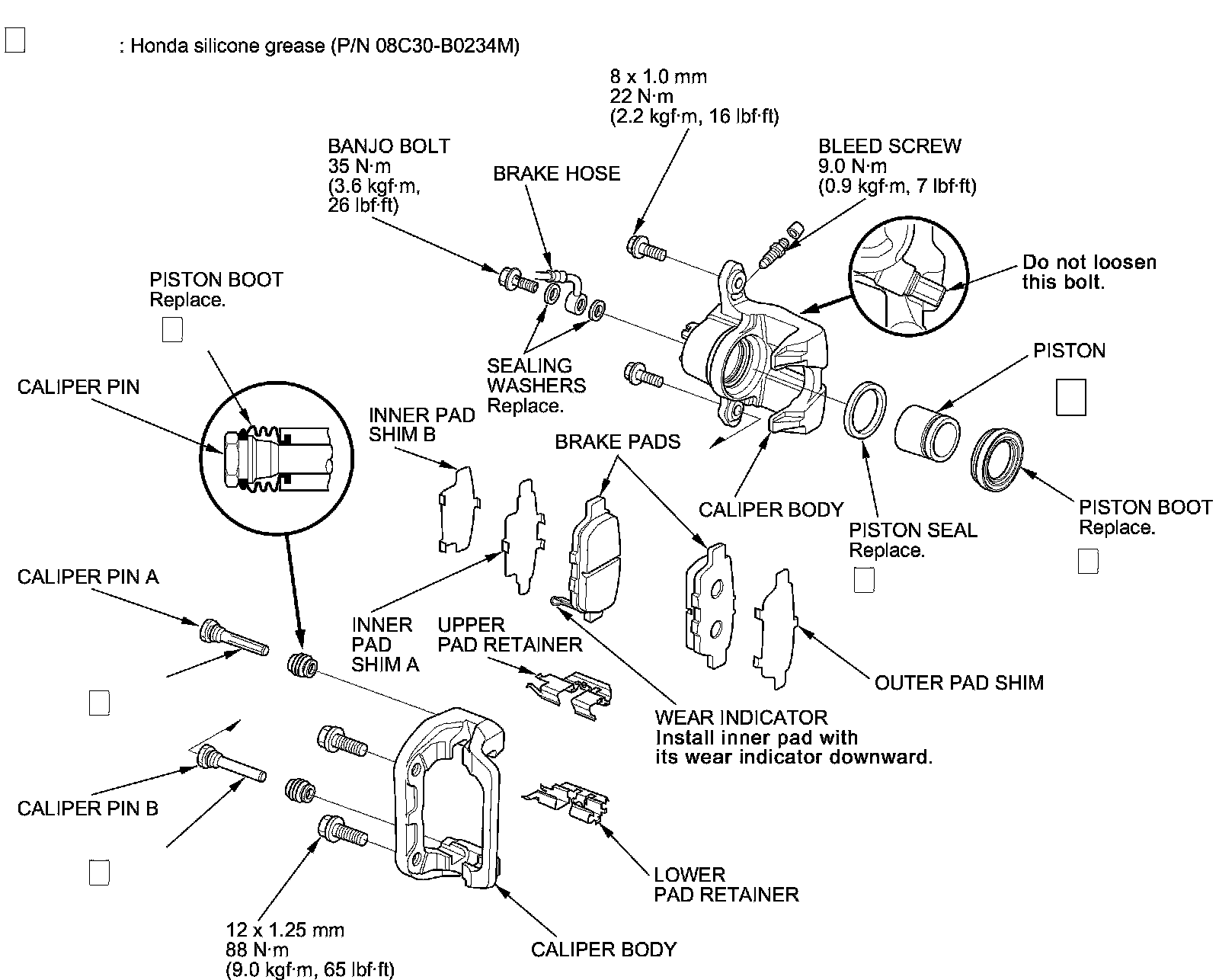 : Honda silicone grease (P/N 08C30-B0234M)

8 x 1.0 mm
22 N·m
(2.2 kgf·m, 16 lbf·ft)

BANJO BOLT
35 N·m
(3.6 kgf·m,
26 lbf·ft)

BRAKE HOSE

BLEED SCREW
9.0 N·m
(0.9 kgf·m, 7 lbf·ft)

Do not loosen this bolt.

PISTON BOOT
Replace.

SEALING WASHERS
Replace.

PISTON

CALIPER PIN

INNER PAD SHIM B

BRAKE PADS

CALIPER BODY

PISTON SEAL
Replace.

PISTON BOOT
Replace.

CALIPER PIN A

INNER PAD SHIM A

UPPER PAD RETAINER

OUTER PAD SHIM

WEAR INDICATOR
Install inner pad with its wear indicator downward.

CALIPER PIN B

LOWER PAD RETAINER

12 x 1.25 mm
88 N·m
(9.0 kgf·m, 65 lbf·ft)

CALIPER BODY