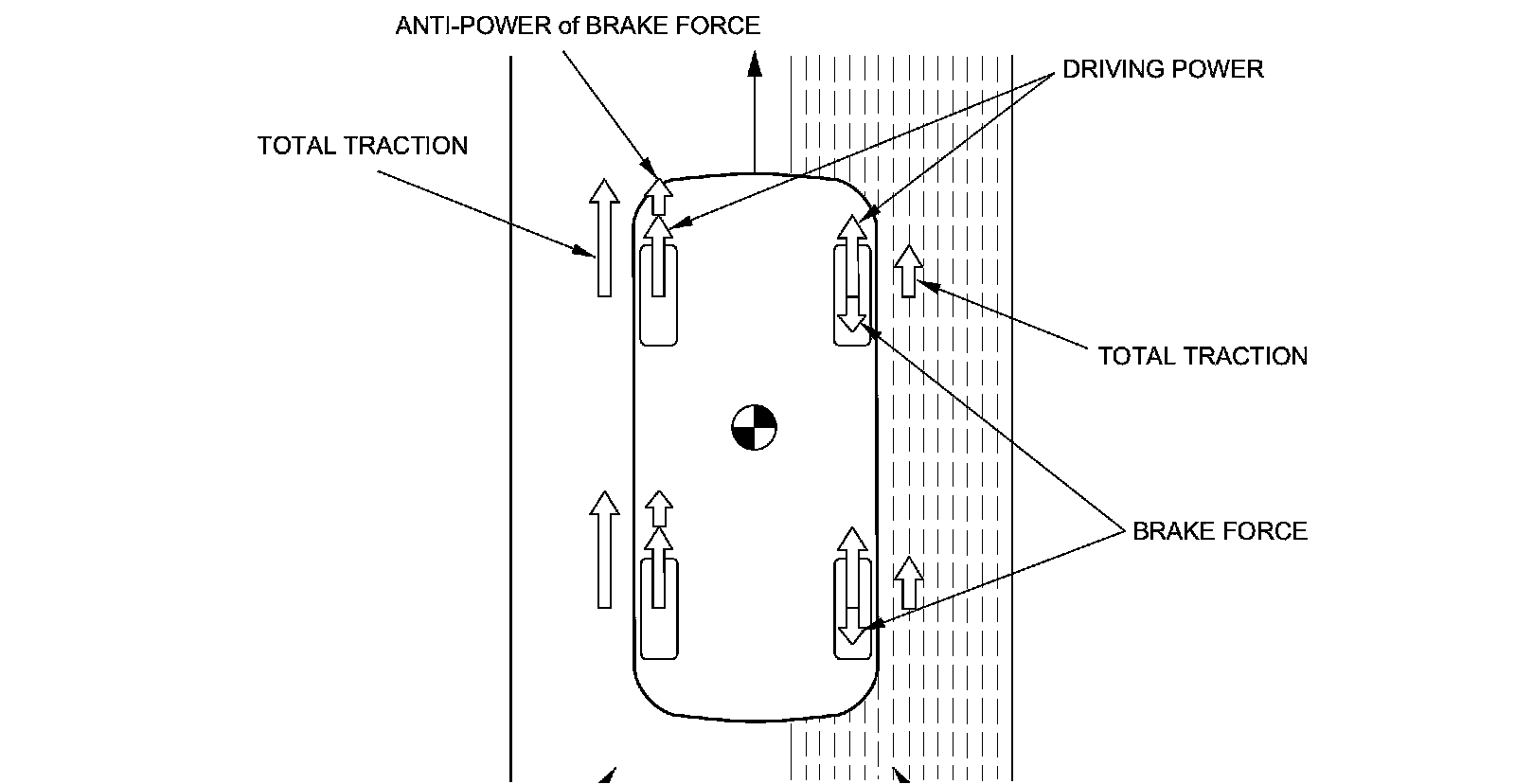 ANTI-POWER of BRAKE FORCE

DRIVING POWER

TOTAL TRACTION

TOTAL TRACTION

BRAKE FORCE