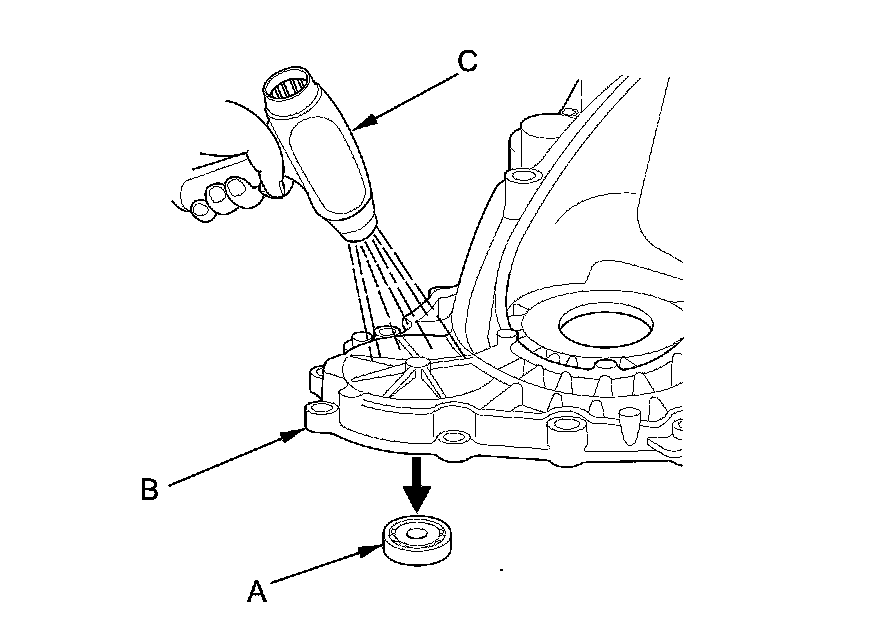 C

B

A