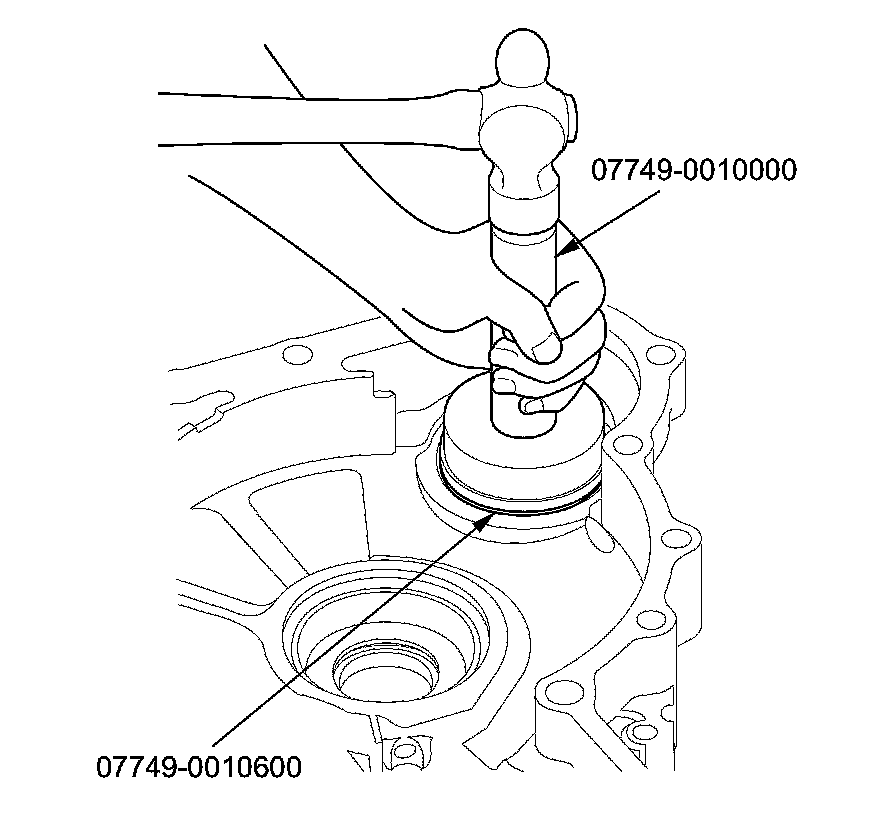 07749-0010000

07749-0010600