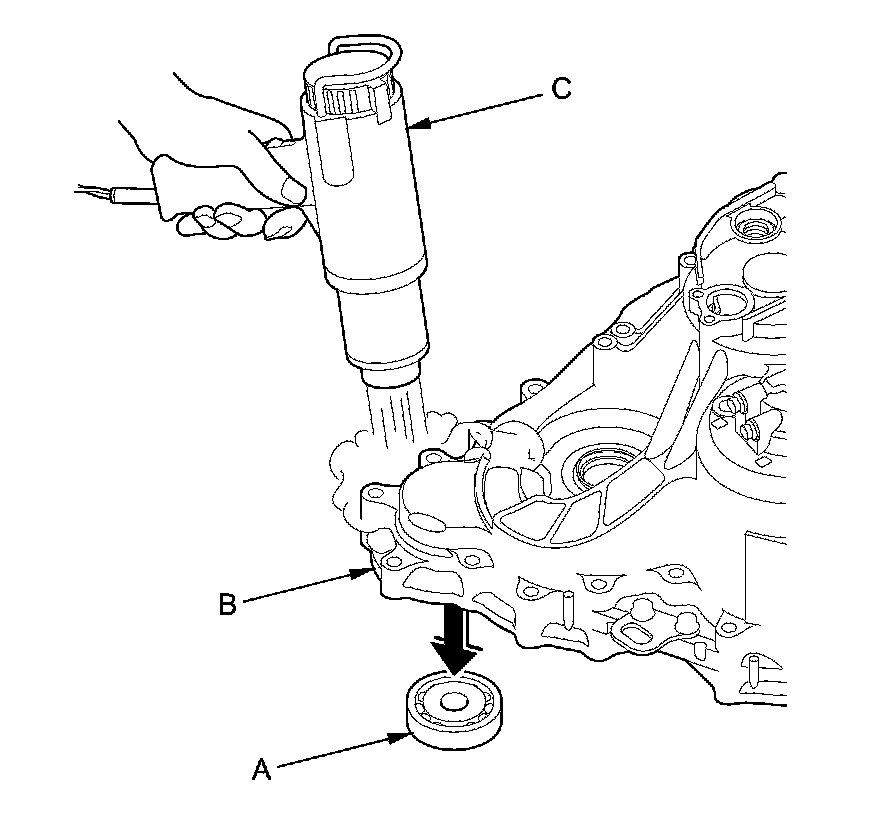 C

B

A