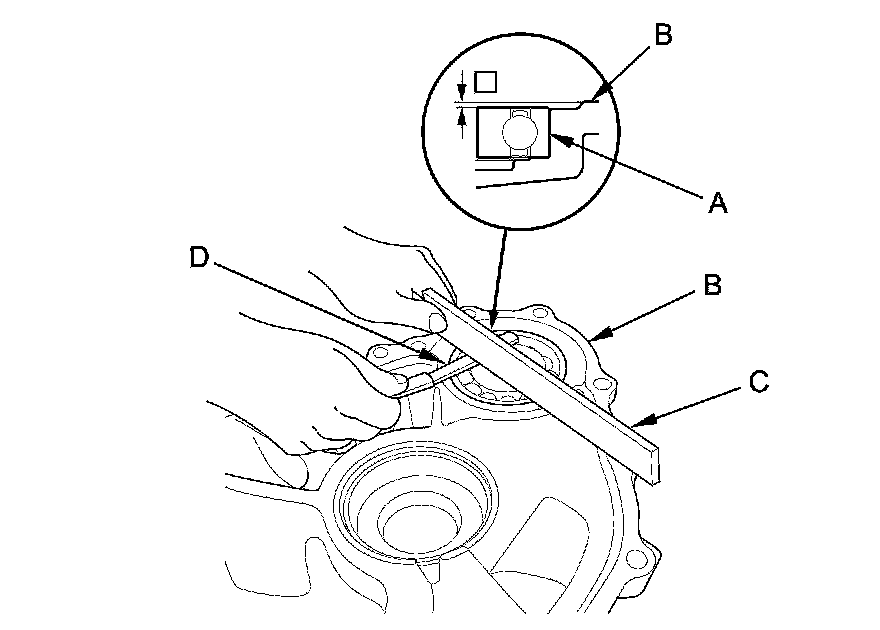 B
A
D
B
C