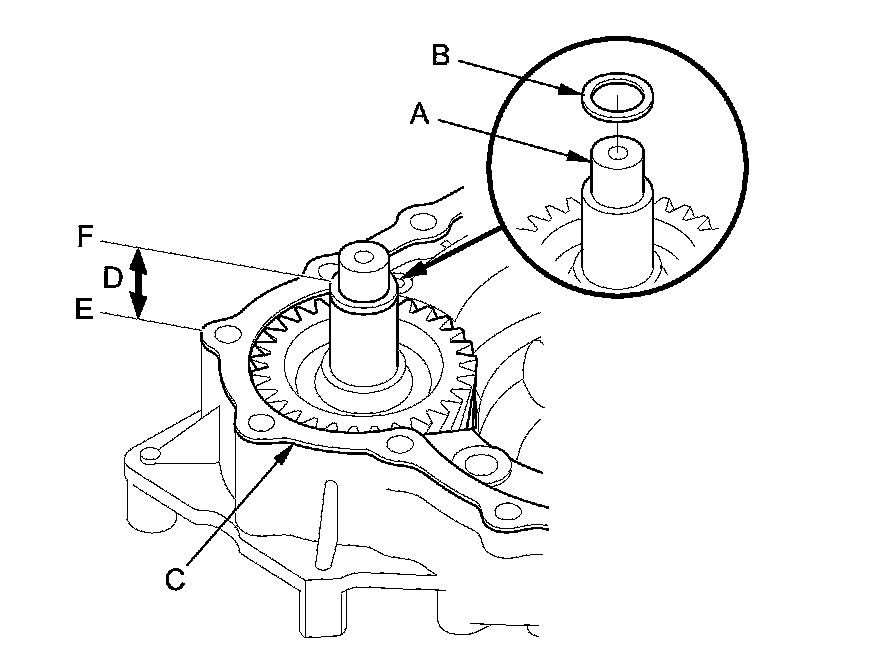 B
A
F
D
E
C