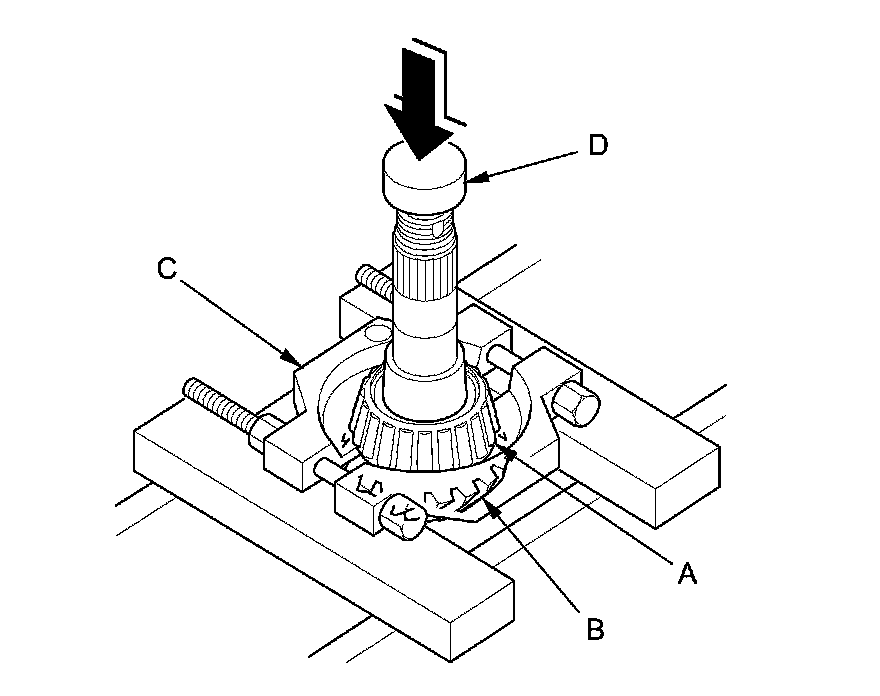 D
C
A
B