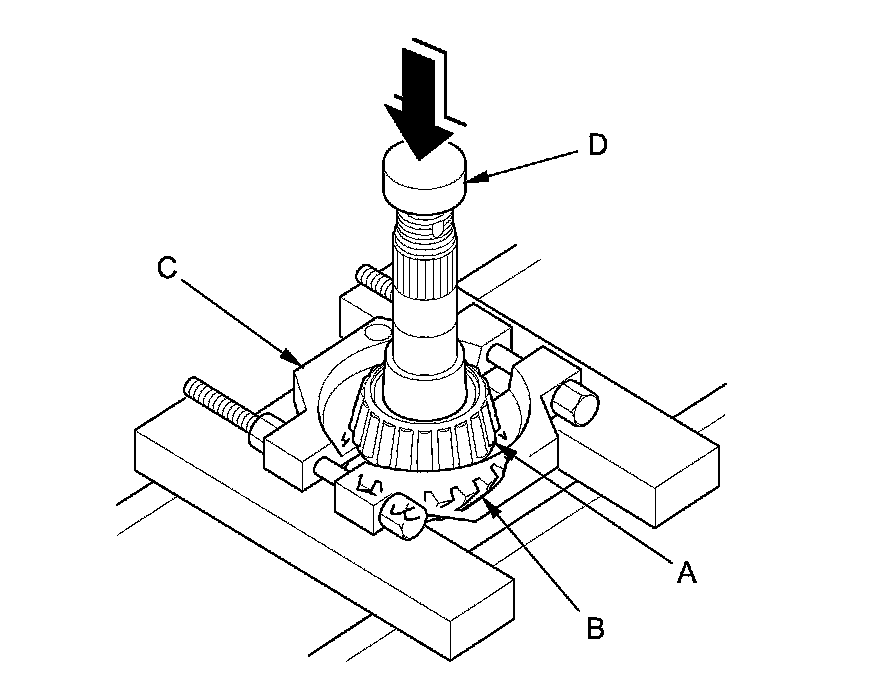 D
C
A
B