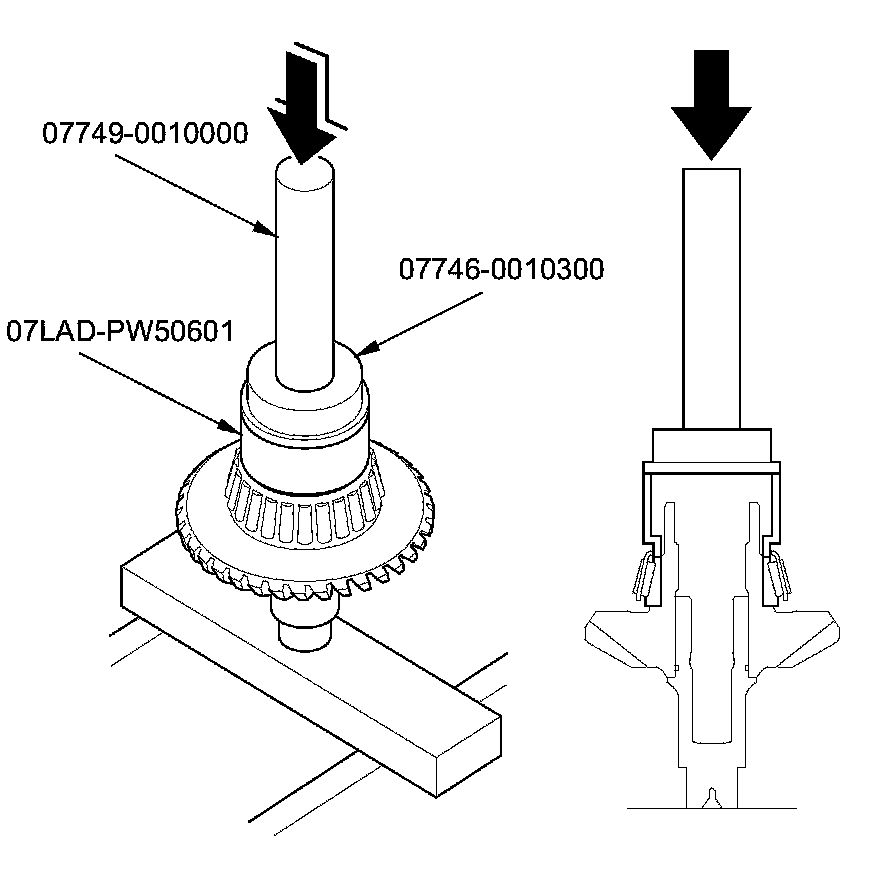 07749-0010000

07746-0010300

07LAD-PW50601