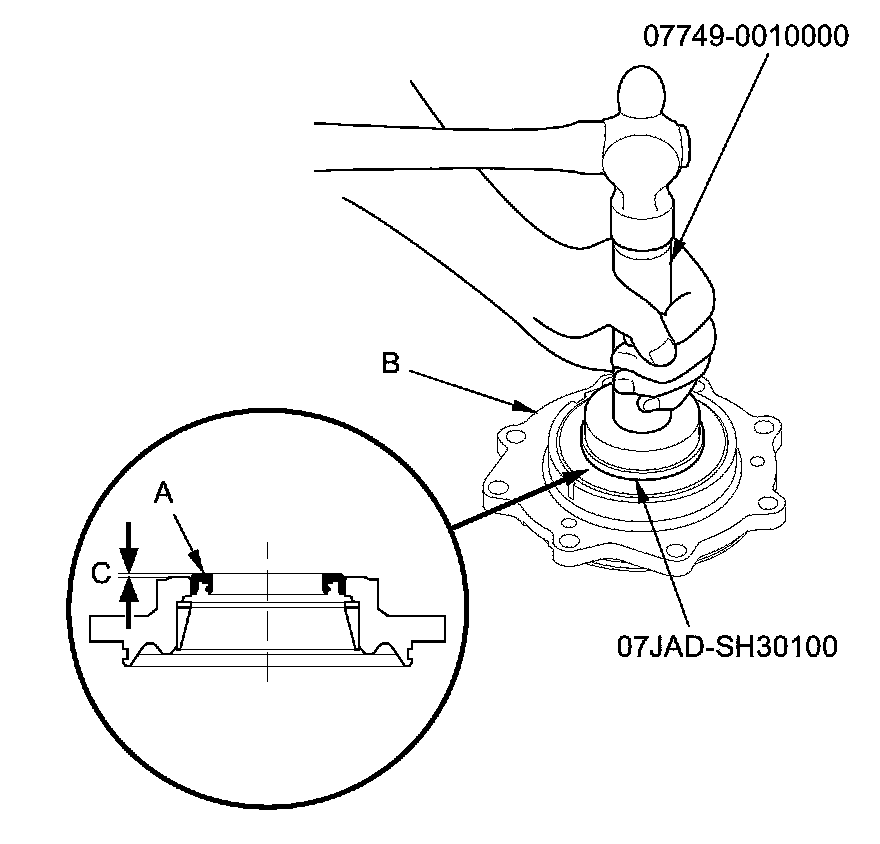 07749-0010000

B

A

C

07JAD-SH30100