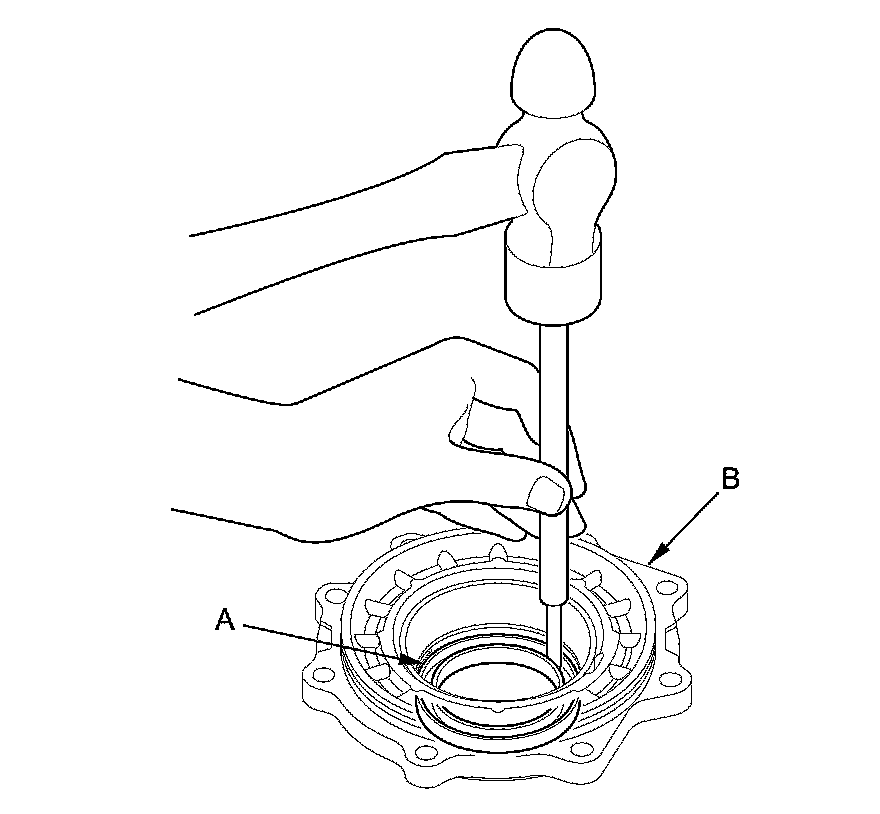 B
A