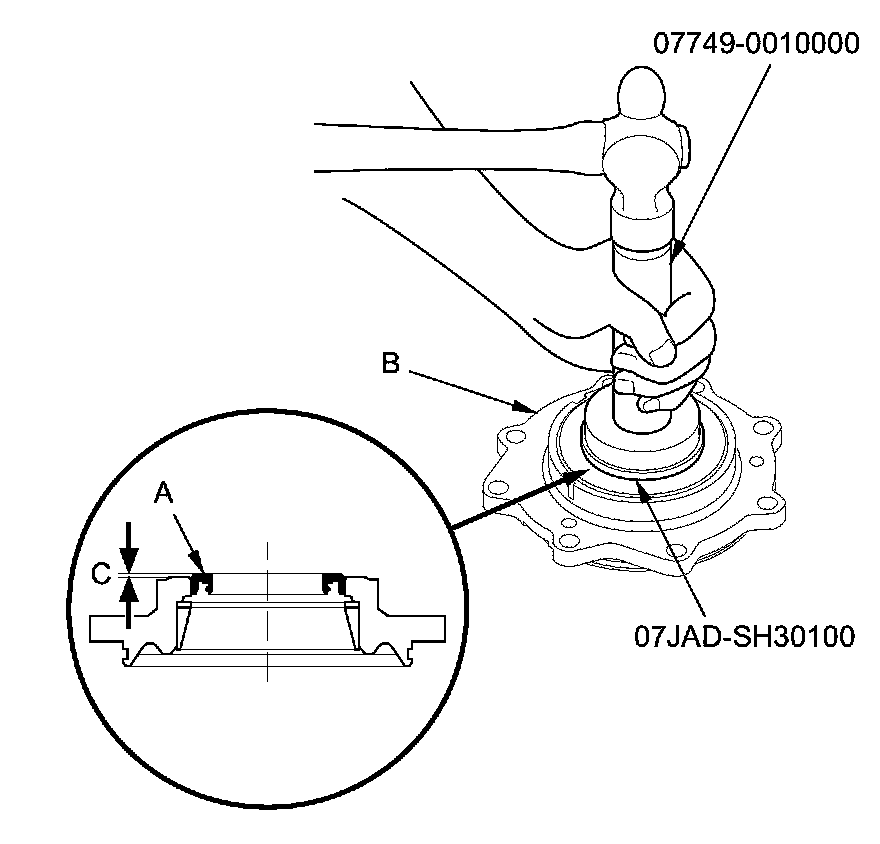 07749-0010000

B

A

C

07JAD-SH30100