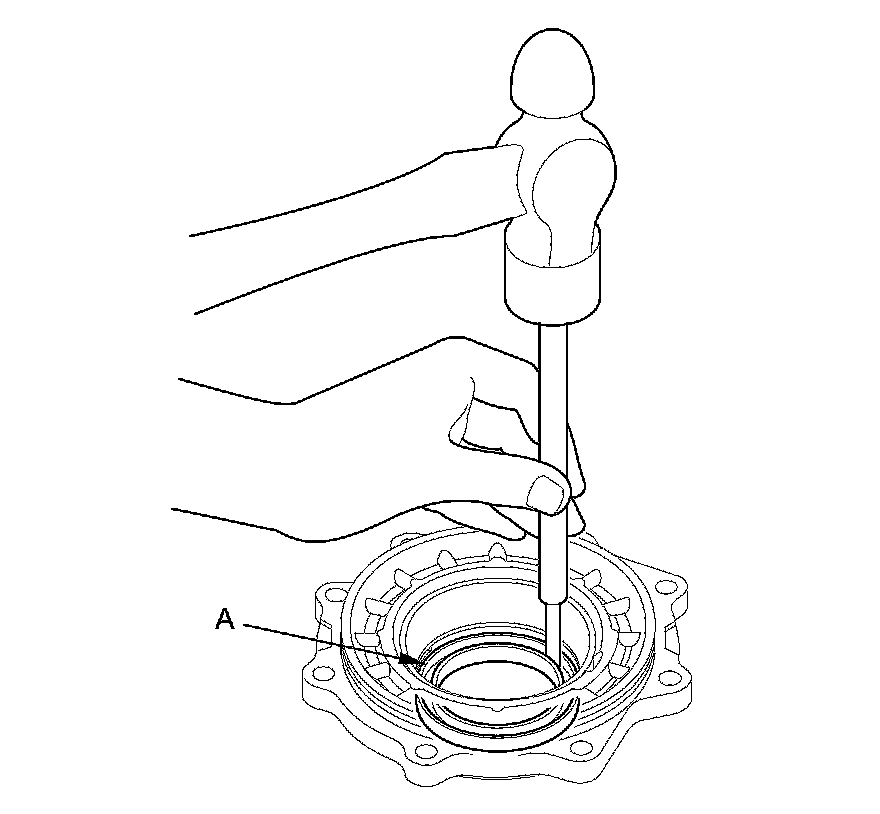 A