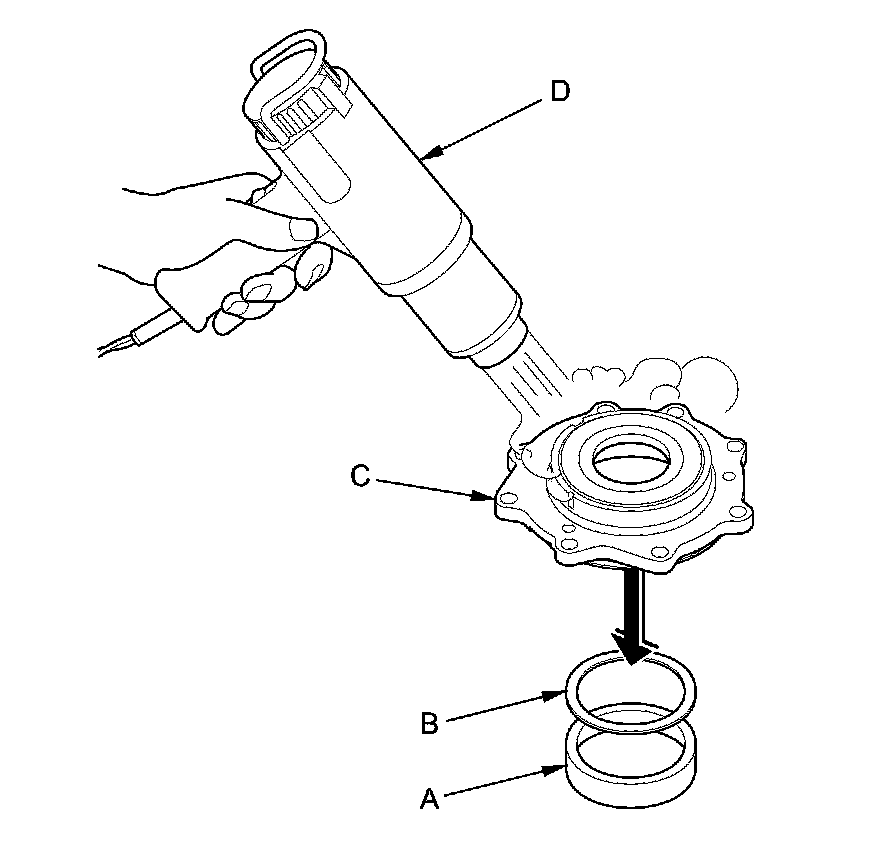 D

C

B

A