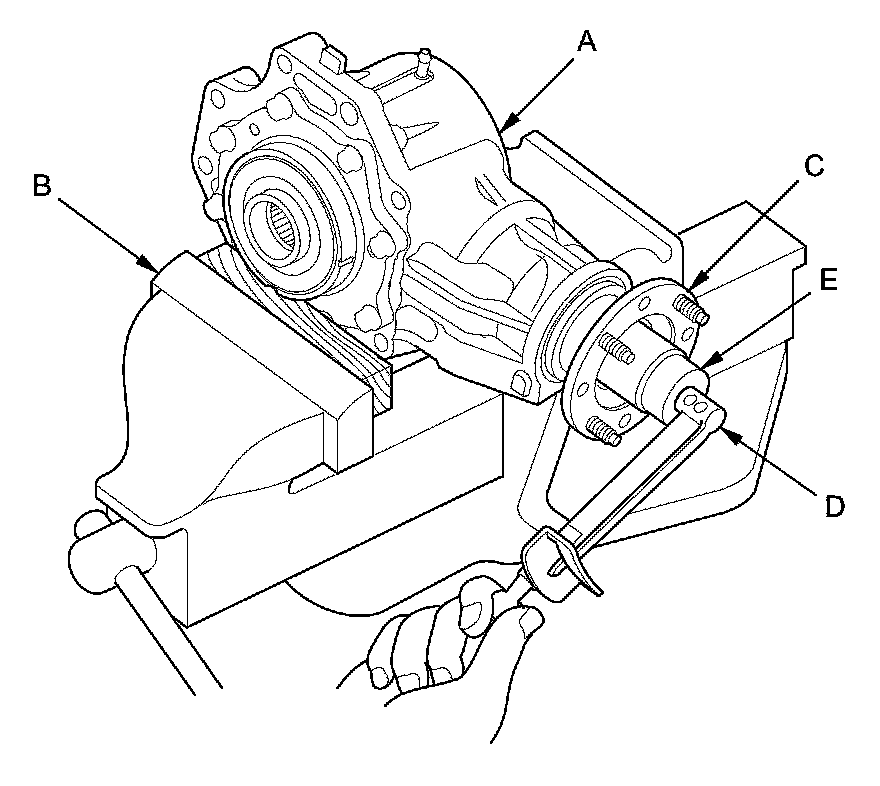 A
B
C
E
D