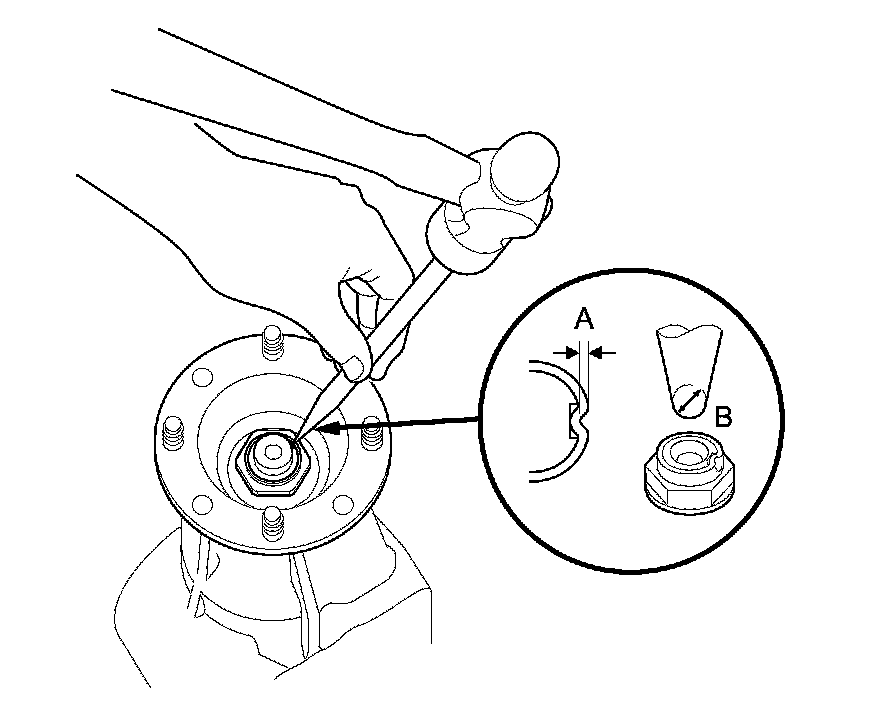 A
B