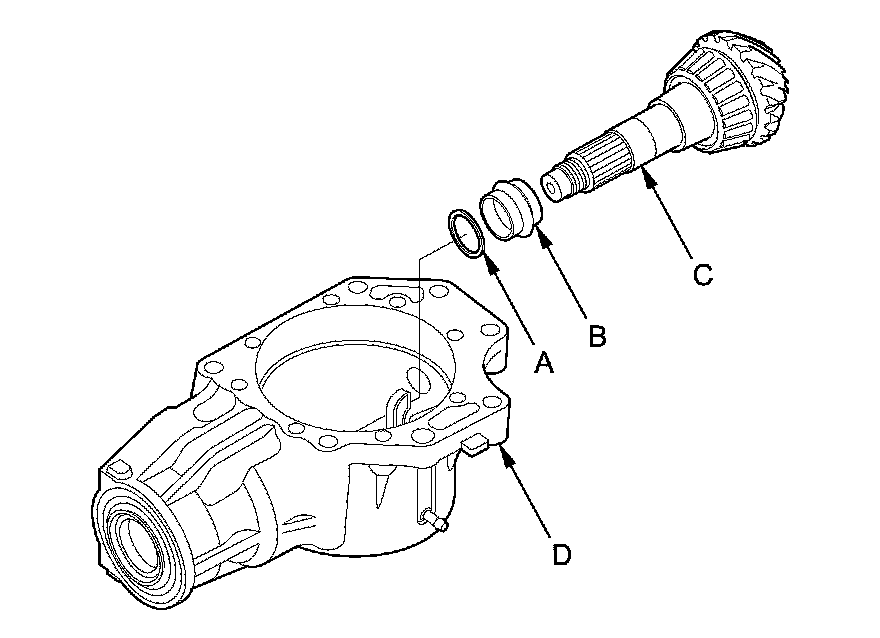 C
B
A
D