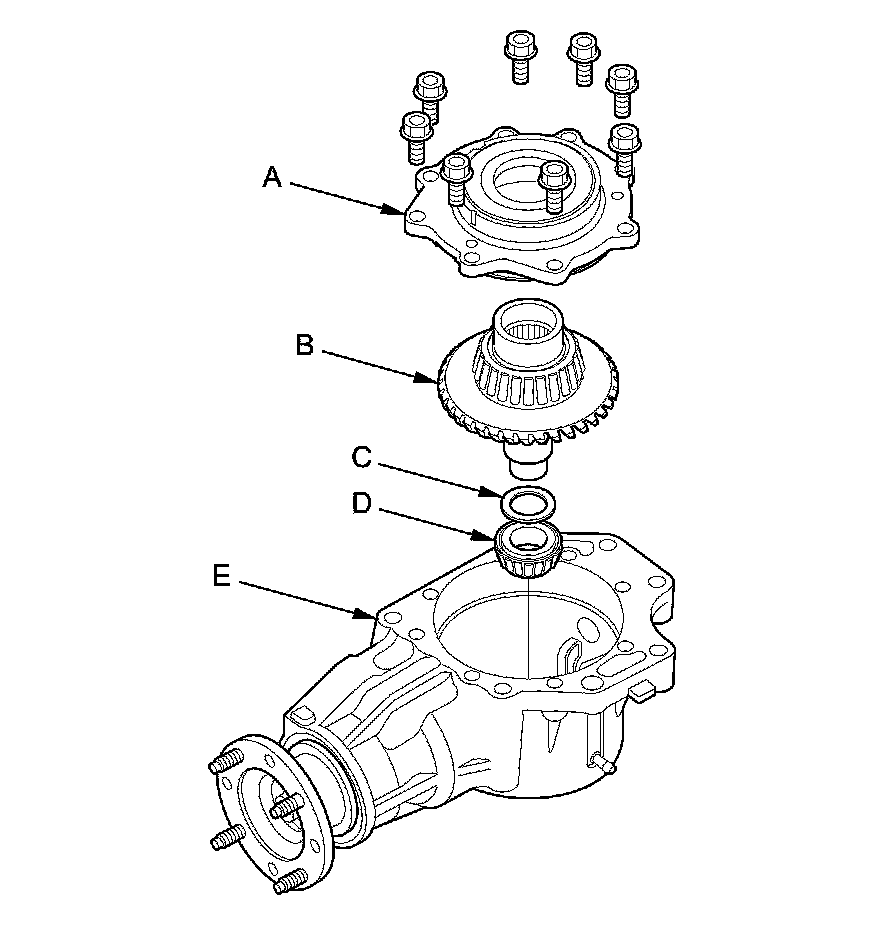 A
B
C
D
E