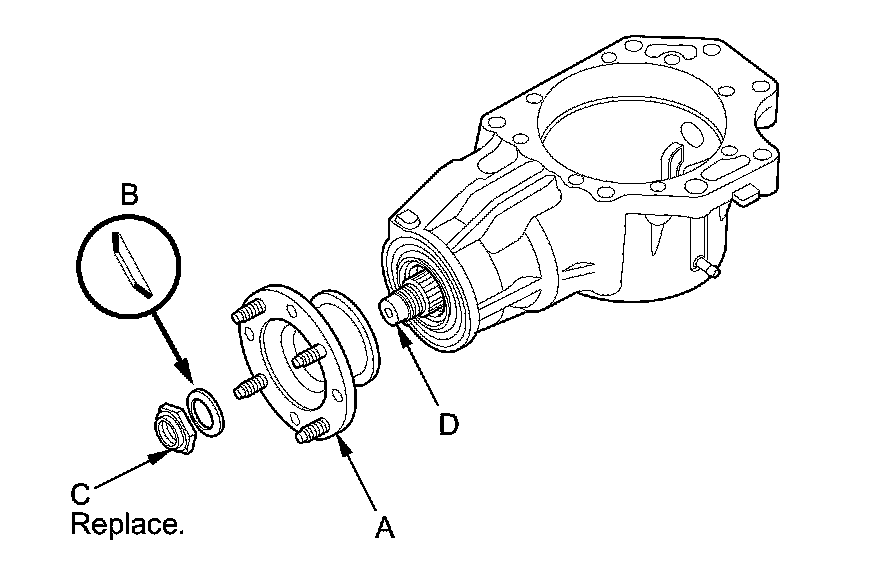 B

D

C
Replace.

A