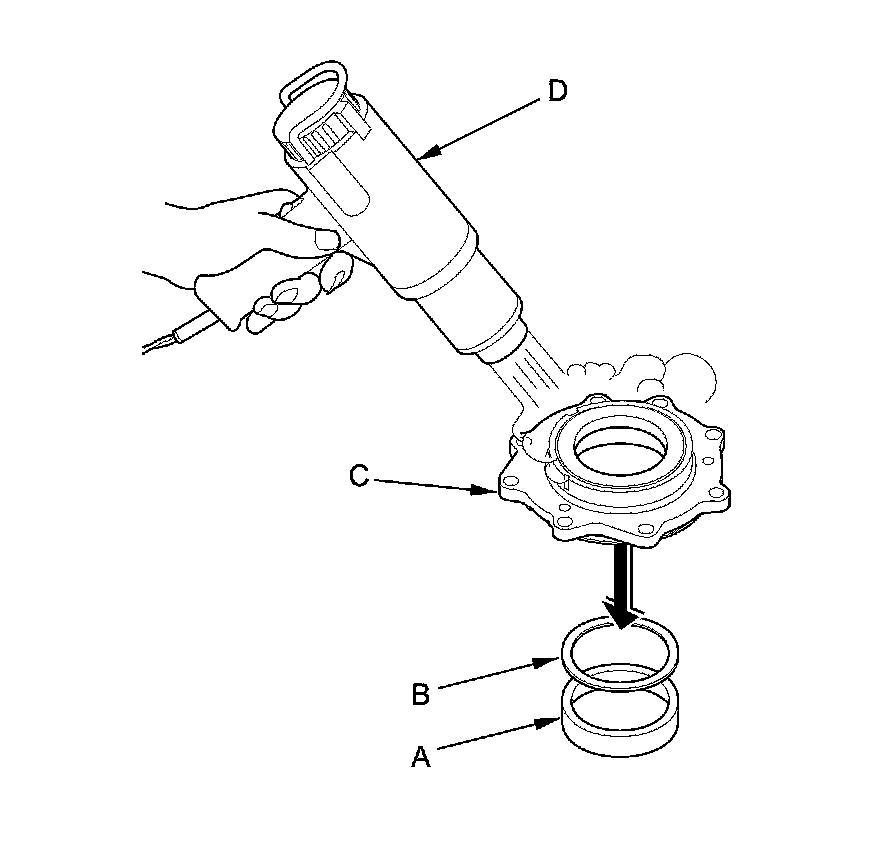 D
C
B
A